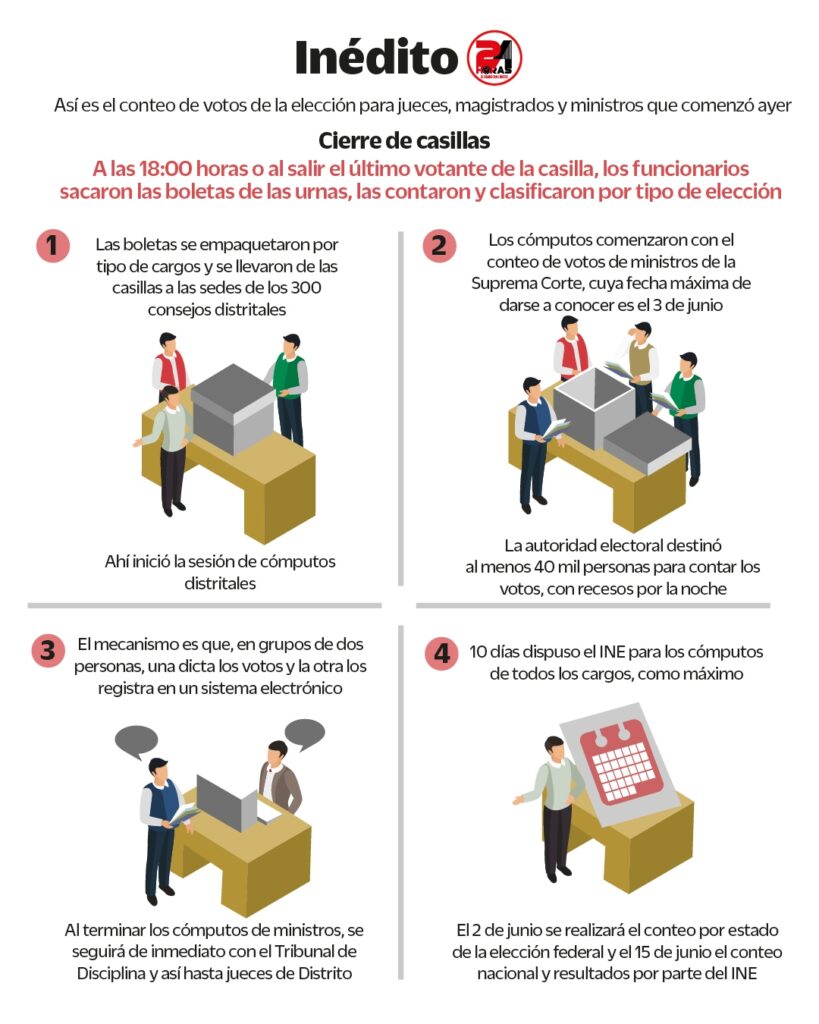 Inédito 24 HORAS

Así es el conteo de votos de la elección para jueces, magistrados y ministros que comenzó ayer

Cierre de casillas

A las 18:00 horas o al salir el último votante de la casilla, los funcionarios sacaron las boletas de las urnas, las contaron y clasificaron por tipo de elección

1

Las boletas se empaquetaron por tipo de cargos y se llevaron de las casillas a las sedes de los 300 consejos distritales

Ahí inició la sesión de cómputos distritales

2

Los cómputos comenzaron con el conteo de votos de ministros de la Suprema Corte, cuya fecha máxima de darse a conocer es el 3 de junio

La autoridad electoral destinó al menos 40 mil personas para contar los votos, con recesos por la noche

3

El mecanismo es que, en grupos de dos personas, una dicta los votos y la otra los registra en un sistema electrónico

Al terminar los cómputos de ministros, se seguirá de inmediato con el Tribunal de Disciplina y así hasta jueces de Distrito

4

10 días dispuso el INE para los cómputos de todos los cargos, como máximo

El 2 de junio se realizará el conteo por estado de la elección federal y el 15 de junio el conteo nacional y resultados por parte del INE